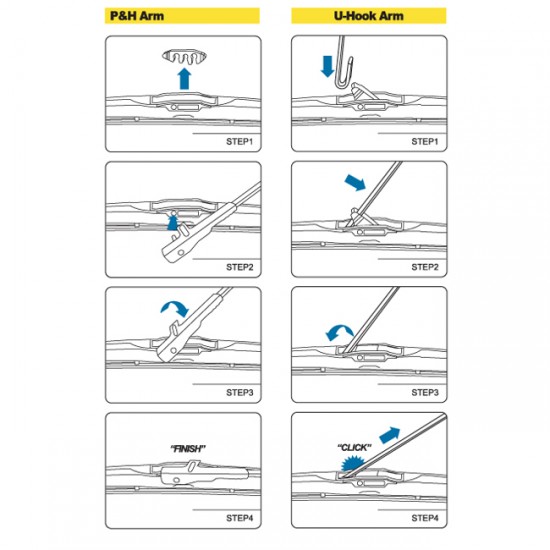 P&H Arm

STEP1

STEP2

STEP3

"FINISH"

STEP4

U-Hook Arm

STEP1

STEP2

STEP3

"CLICK"

STEP4