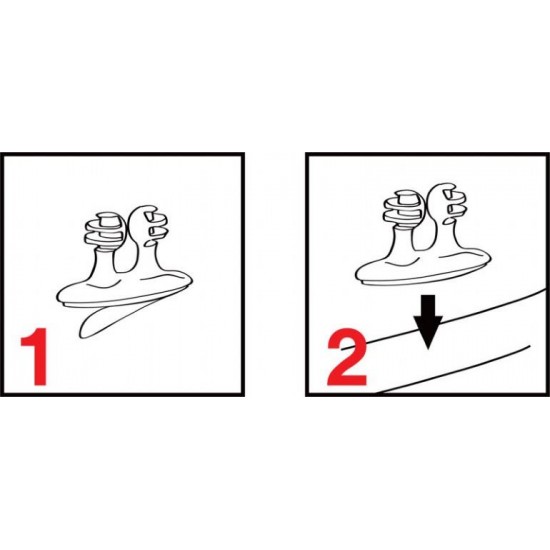 1

2