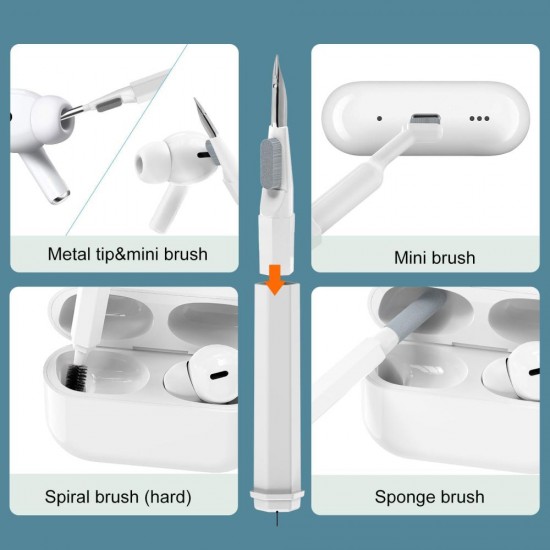 Metal tip&mini brush

Mini brush

Spiral brush (hard)

Sponge brush